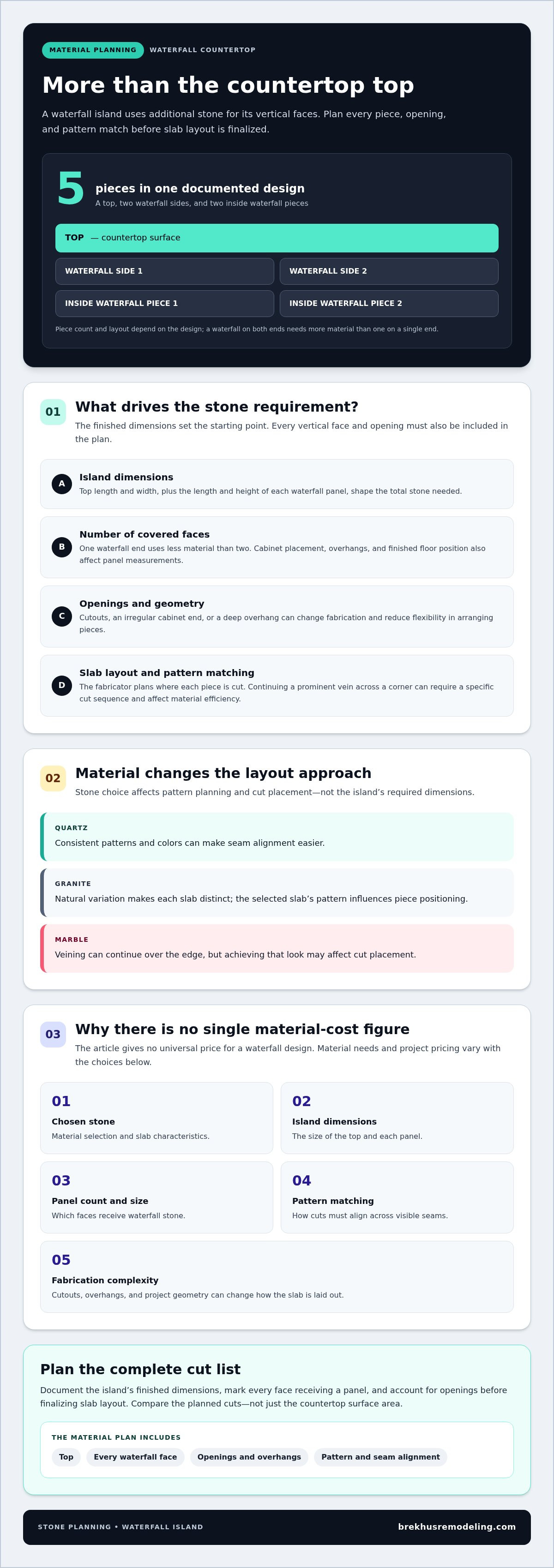 MATERIAL PLANNING WATERFALL COUNTERTOP

More than the countertop top

A waterfall island uses additional stone for its vertical faces. Plan every piece, opening, and pattern match before slab layout is finalized.

5

pieces in one documented design

A top, two waterfall sides, and two inside waterfall pieces

TOP — countertop surface

WATERFALL SIDE 1

WATERFALL SIDE 2

INSIDE WATERFALL PIECE 1

INSIDE WATERFALL PIECE 2

Piece count and layout depend on the design; a waterfall on both ends needs more material than one on a single end.

01

What drives the stone requirement?

The finished dimensions set the starting point. Every vertical face and opening must also be included in the plan.

A

Island dimensions

Top length and width, plus the length and height of each waterfall panel, shape the total stone needed.

B

Number of covered faces

One waterfall end uses less material than two. Cabinet placement, overhangs, and finished floor position also affect panel measurements.

C

Openings and geometry

Cutouts, an irregular cabinet end, or a deep overhang can change fabrication and reduce flexibility in arranging pieces.

D

Slab layout and pattern matching

The fabricator plans where each piece is cut. Continuing a prominent vein across a corner can require a specific cut sequence and affect material efficiency.

02

Material changes the layout approach

Stone choice affects pattern planning and cut placement—not the island's required dimensions.

QUARTZ

Consistent patterns and colors can make seam alignment easier.

GRANITE

Natural variation makes each slab distinct; the selected slab's pattern influences piece positioning.

MARBLE

Veining can continue over the edge, but achieving that look may affect cut placement.

03

Why there is no single material-cost figure

The article gives no universal price for a waterfall design. Material needs and project pricing vary with the choices below.

01

Chosen stone

Material selection and slab characteristics.

02

Island dimensions

The size of the top and each panel.

03

Panel count and size

Which faces receive waterfall stone.

04

Pattern matching

How cuts must align across visible seams.

05

Fabrication complexity

Cutouts, overhangs, and project geometry can change how the slab is laid out.

Plan the complete cut list

Document the island's finished dimensions, mark every face receiving a panel, and account for openings before finalizing slab layout. Compare the planned cuts—not just the countertop surface area.

THE MATERIAL PLAN INCLUDES

Top Every waterfall face Openings and overhangs Pattern and seam alignment

STONE PLANNING • WATERFALL ISLAND

brekhusremodeling.com