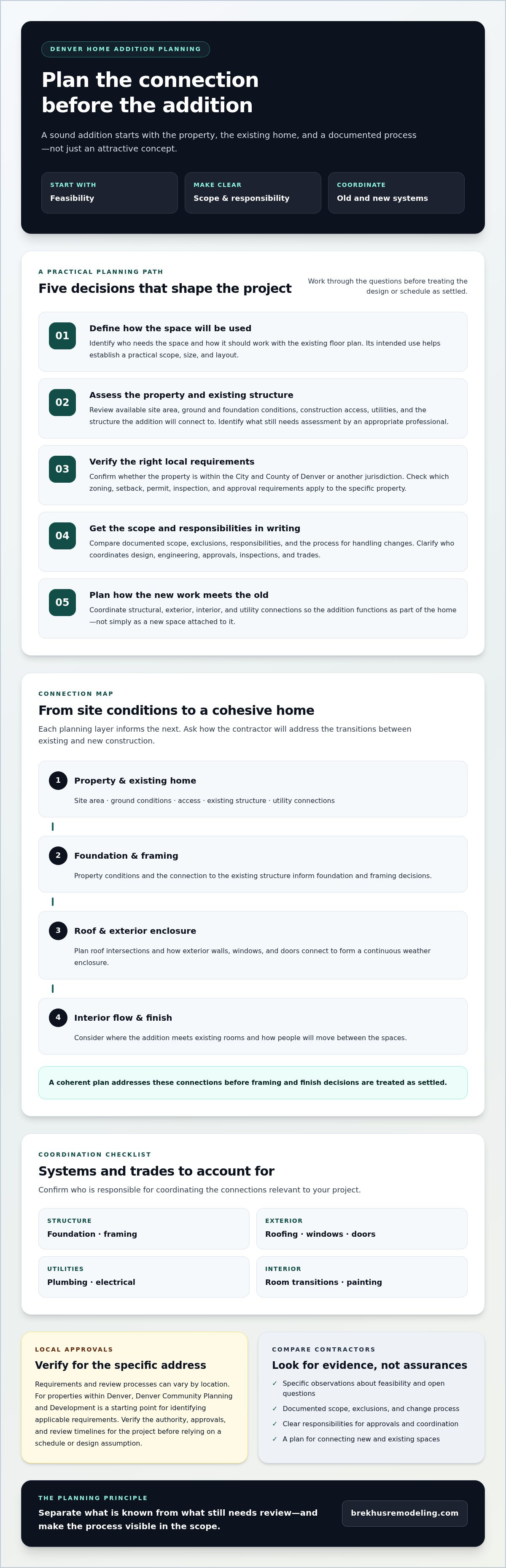 DENVER HOME ADDITION PLANNING

Plan the connection before the addition

A sound addition starts with the property, the existing home, and a documented process—not just an attractive concept.

START WITH
Feasibility

MAKE CLEAR
Scope & responsibility

COORDINATE
Old and new systems

A PRACTICAL PLANNING PATH

Five decisions that shape the project

Work through the questions before treating the design or schedule as settled.

01
Define how the space will be used
Identify who needs the space and how it should work with the existing floor plan. Its intended use helps establish a practical scope, size, and layout.

02
Assess the property and existing structure
Review available site area, ground and foundation conditions, construction access, utilities, and the structure the addition will connect to. Identify what still needs assessment by an appropriate professional.

03
Verify the right local requirements
Confirm whether the property is within the City and County of Denver or another jurisdiction. Check which zoning, setback, permit, inspection, and approval requirements apply to the specific property.

04
Get the scope and responsibilities in writing
Compare documented scope, exclusions, responsibilities, and the process for handling changes. Clarify who coordinates design, engineering, approvals, inspections, and trades.

05
Plan how the new work meets the old
Coordinate structural, exterior, interior, and utility connections so the addition functions as part of the home—not simply as a new space attached to it.

CONNECTION MAP

From site conditions to a cohesive home

Each planning layer informs the next. Ask how the contractor will address the transitions between existing and new construction.

1
Property & existing home
Site area · ground conditions · access · existing structure · utility connections

2
Foundation & framing
Property conditions and the connection to the existing structure inform foundation and framing decisions.

3
Roof & exterior enclosure
Plan roof intersections and how exterior walls, windows, and doors connect to form a continuous weather enclosure.

4
Interior flow & finish
Consider where the addition meets existing rooms and how people will move between the spaces.

A coherent plan addresses these connections before framing and finish decisions are treated as settled.

COORDINATION CHECKLIST

Systems and trades to account for

Confirm who is responsible for coordinating the connections relevant to your project.

STRUCTURE
Foundation · framing

EXTERIOR
Roofing · windows · doors

UTILITIES
Plumbing · electrical

INTERIOR
Room transitions · painting

LOCAL APPROVALS

Verify for the specific address

Requirements and review processes can vary by location. For properties within Denver, Denver Community Planning and Development is a starting point for identifying applicable requirements. Verify the authority, approvals, and review timelines for the project before relying on a schedule or design assumption.

COMPARE CONTRACTORS

Look for evidence, not assurances

✓ Specific observations about feasibility and open questions
✓ Documented scope, exclusions, and change process
✓ Clear responsibilities for approvals and coordination
✓ A plan for connecting new and existing spaces

THE PLANNING PRINCIPLE

Separate what is known from what still needs review—and make the process visible in the scope.

brekhusremodeling.com